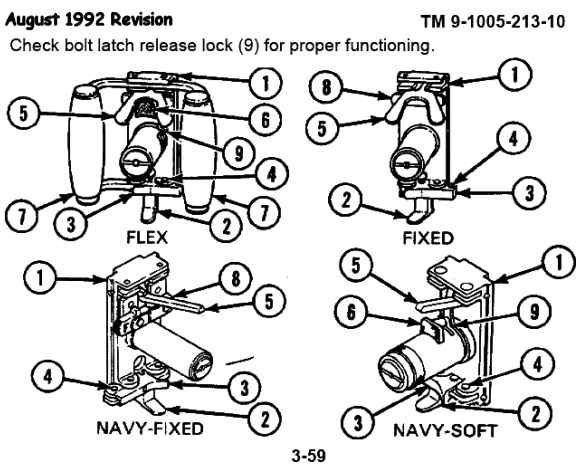 August 1992 Revision

TM 9-1005-213-10

Check bolt latch release lock (9) for proper functioning.

1
5
6
9
4
7
3
2
7
FLEX

8
1
5
4
3
2
FIXED

1
8
5
4
3
2
NAVY-FIXED

5
1
6
9
4
3
2
NAVY-SOFT

3-59